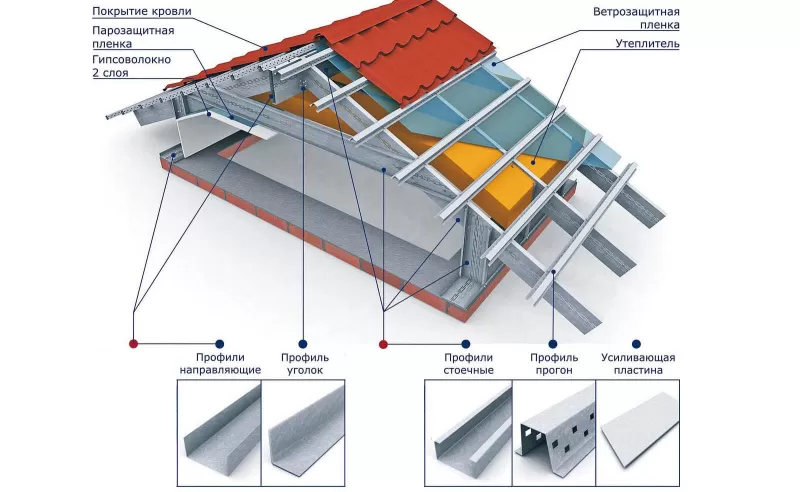 Покрытие кровли
Парозащитная пленка
Гипсоволокно 2 слоя
Ветрозащитная пленка
Утеплитель

Профили направляющие
Профиль уголок
Профили стоечные
Профиль прогон
Усиливающая пластина